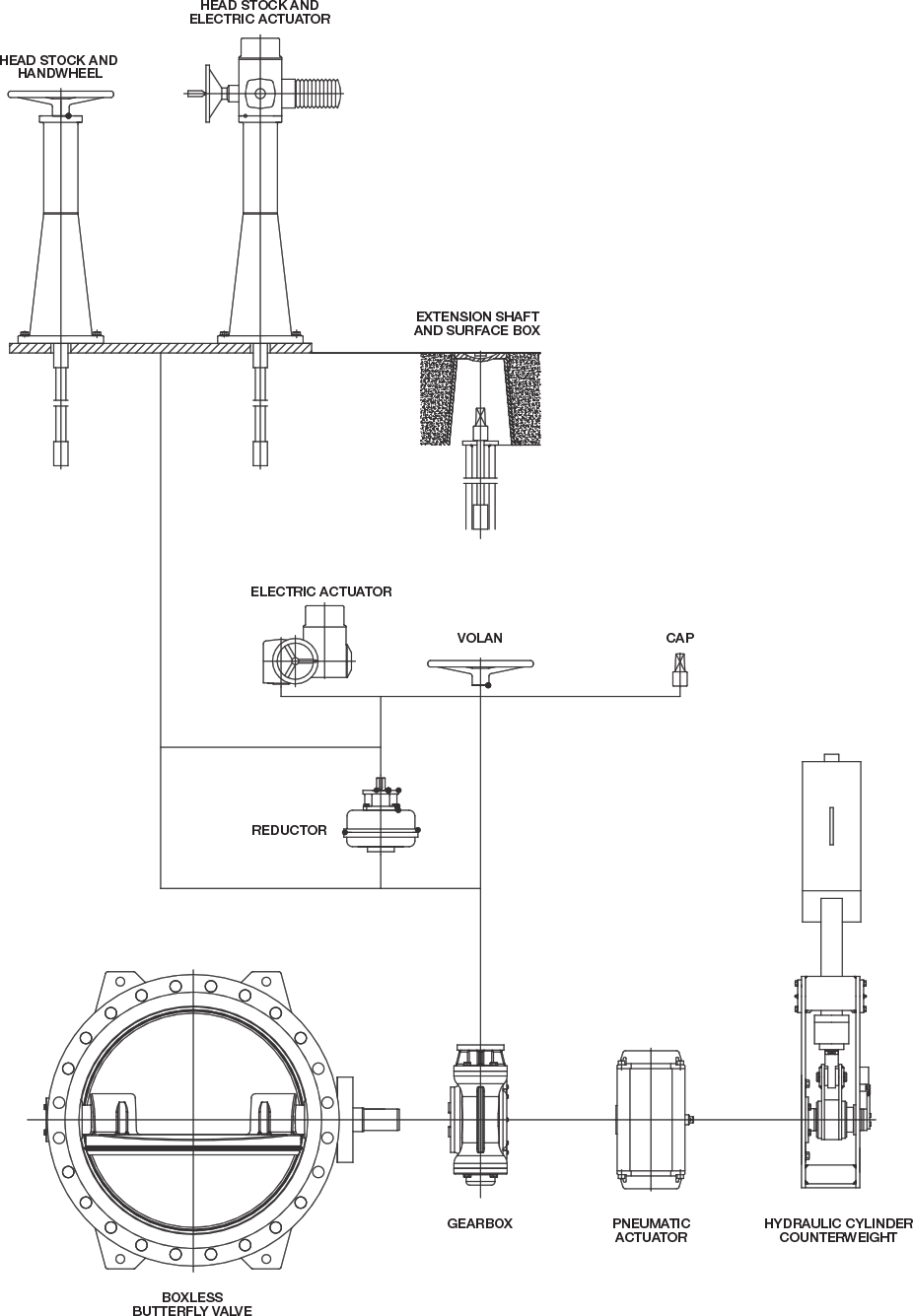 HEAD STOCK AND ELECTRIC ACTUATOR

HEAD STOCK AND HANDWHEEL

EXTENSION SHAFT AND SURFACE BOX

ELECTRIC ACTUATOR

VOLAN

CAP

REDUCTOR

GEARBOX

PNEUMATIC ACTUATOR

HYDRAULIC CYLINDER COUNTERWEIGHT

BOXLESS BUTTERFLY VALVE