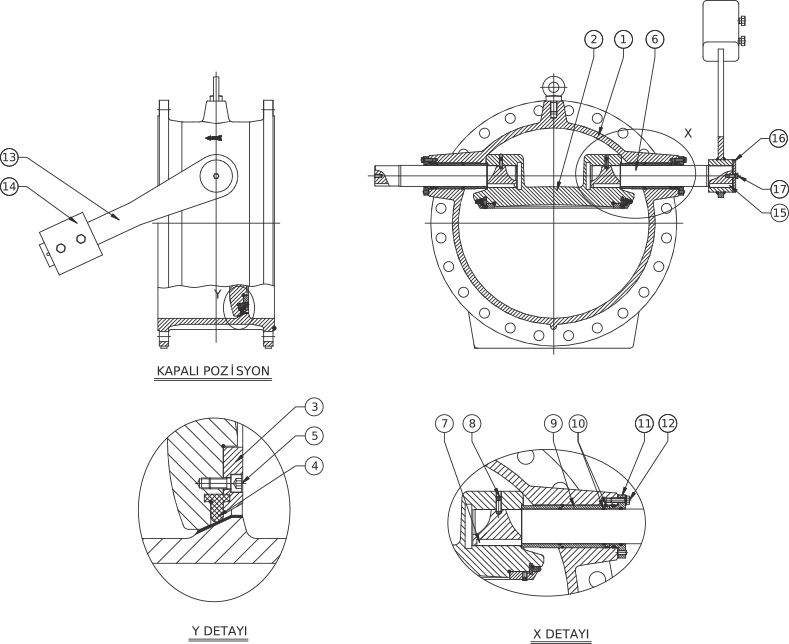 13
14
Y
KAPALI POZİSYON
2
1
6
X
16
17
15
3
5
4
Y DETAYI
7
8
9
10
11
12
X DETAYI